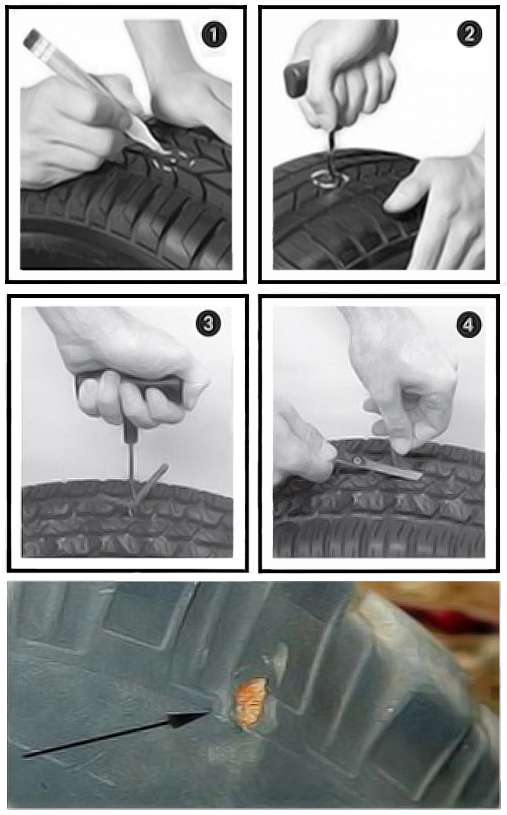 1
2
3
4